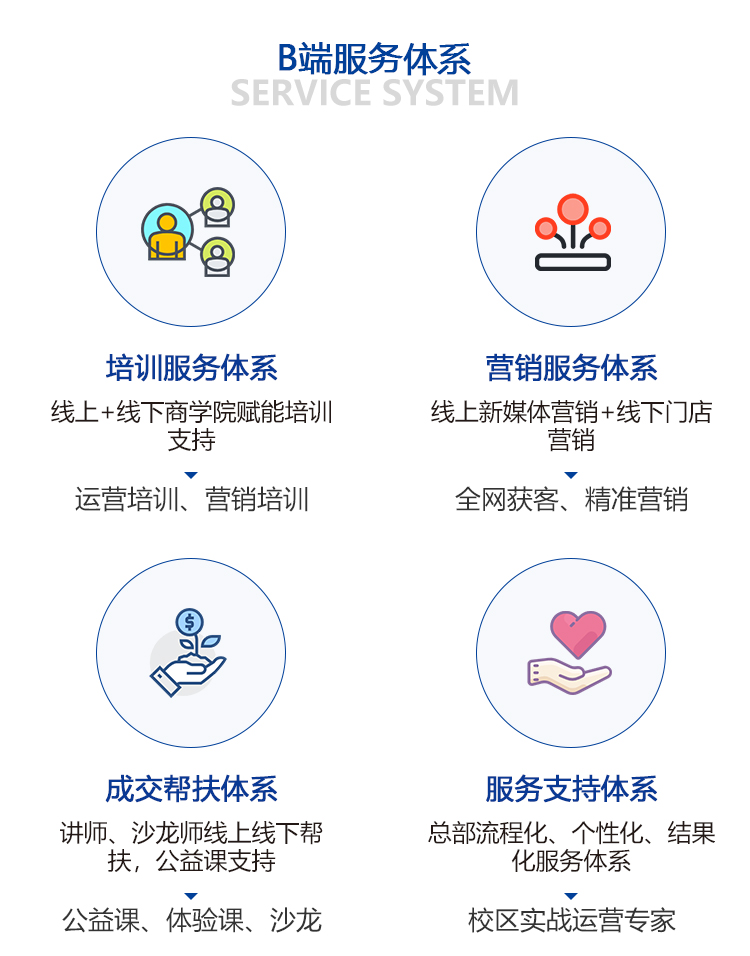 B端服务体系
SERVICE SYSTEM

培训服务体系

线上+线下商学院赋能培训支持

运营培训、营销培训

营销服务体系

线上新媒体营销+线下门店营销

全网获客、精准营销

成交帮扶体系

讲师、沙龙师线上线下帮扶，公益课支持

公益课、体验课、沙龙

服务支持体系

总部流程化、个性化、结果化服务体系

校区实战运营专家